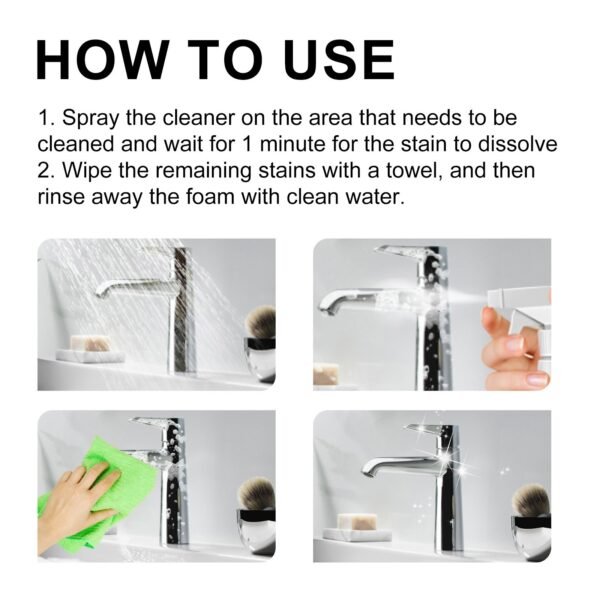 HOW TO USE

1. Spray the cleaner on the area that needs to be cleaned and wait for 1 minute for the stain to dissolve
2. Wipe the remaining stains with a towel, and then rinse away the foam with clean water.